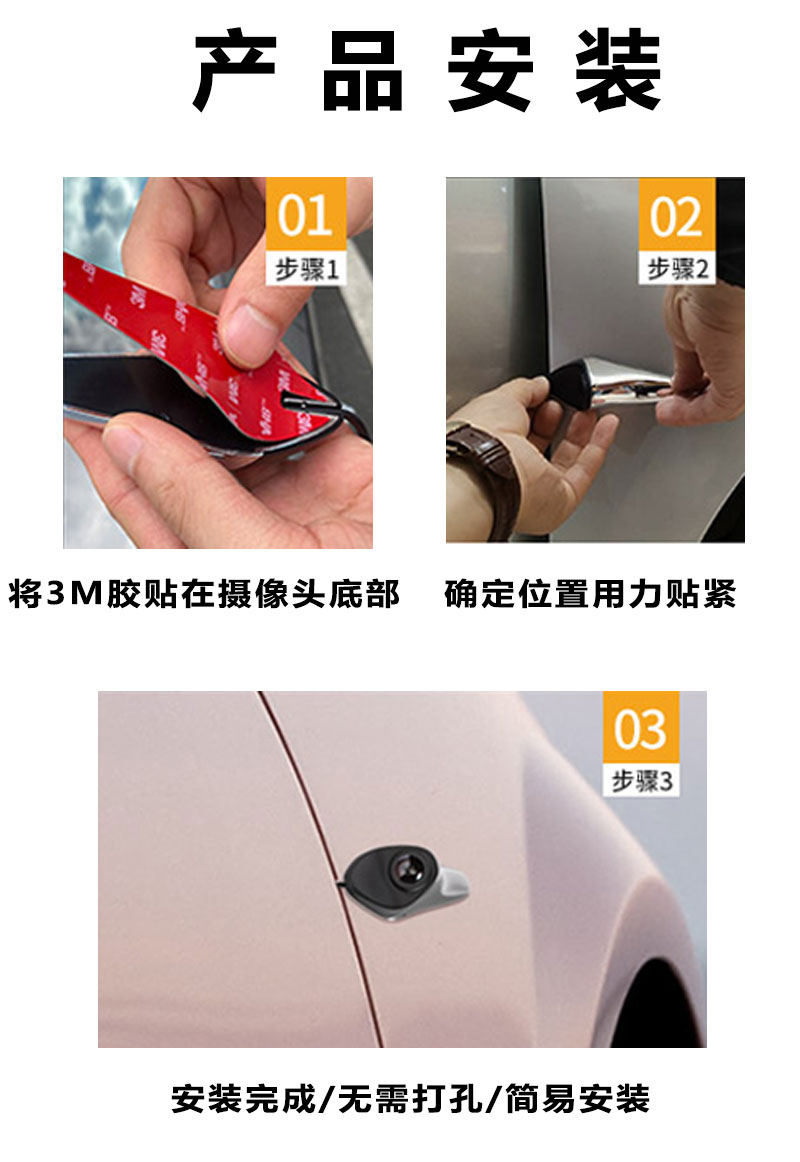 产品安装

01
步骤1

02
步骤2

将3M胶贴在摄像头底部

确定位置用力贴紧

03
步骤3

安装完成/无需打孔/简易安装